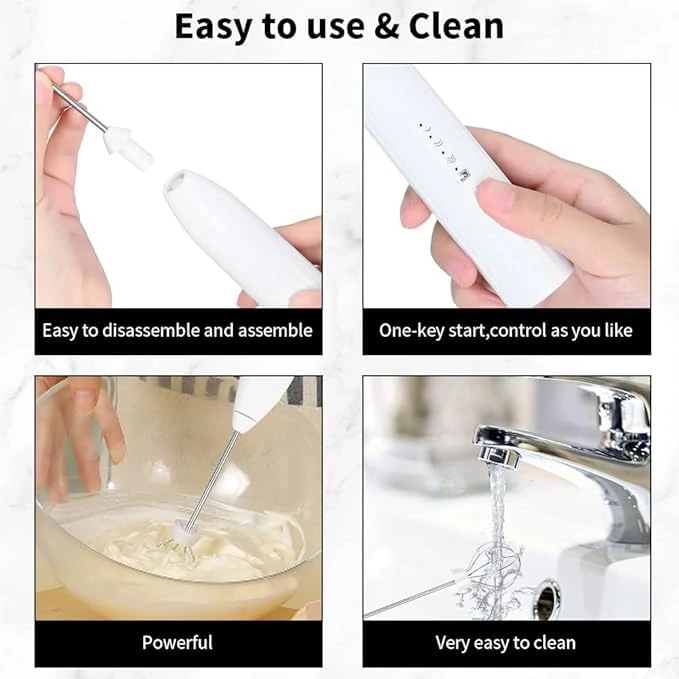 Easy to use & Clean

Easy to disassemble and assemble

One-key start,control as you like

Powerful

Very easy to clean