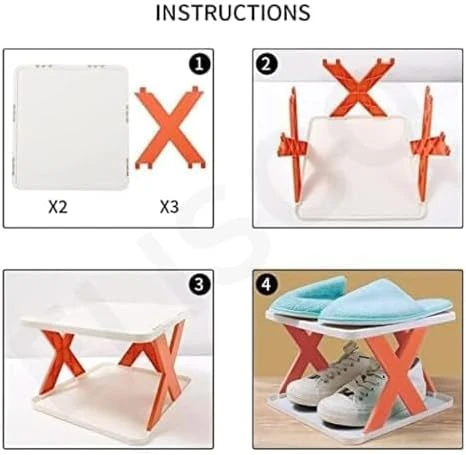 INSTRUCTIONS

1

X2

X3

2

3

4