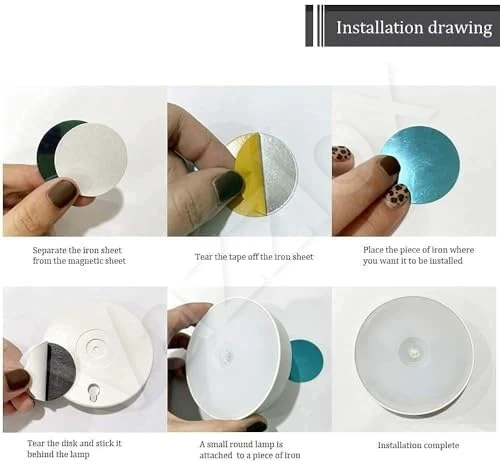 Installation drawing

Separate the iron sheet from the magnetic sheet

Tear the tape off the iron sheet

Place the piece of iron where you want it to be installed

Tear the disk and stick it behind the lamp

A small round lamp is attached to a piece of iron

Installation complete