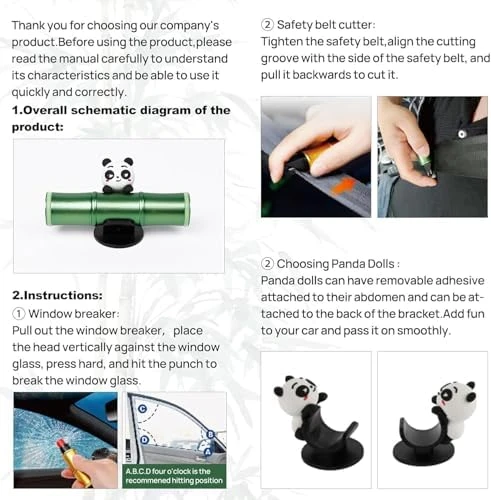 Thank you for choosing our company's product.Before using the product,please read the manual carefully to understand its characteristics and be able to use it quickly and correctly.

1.Overall schematic diagram of the product:

2.Instructions:

① Window breaker:
Pull out the window breaker, place the head vertically against the window glass, press hard, and hit the punch to break the window glass.

C
D
B
A

A.B.C.D four o'clock is the recommened hitting position

② Safety belt cutter:
Tighten the safety belt,align the cutting groove with the side of the safety belt, and pull it backwards to cut it.

② Choosing Panda Dolls :
Panda dolls can have removable adhesive attached to their abdomen and can be attached to the back of the bracket.Add fun to your car and pass it on smoothly.