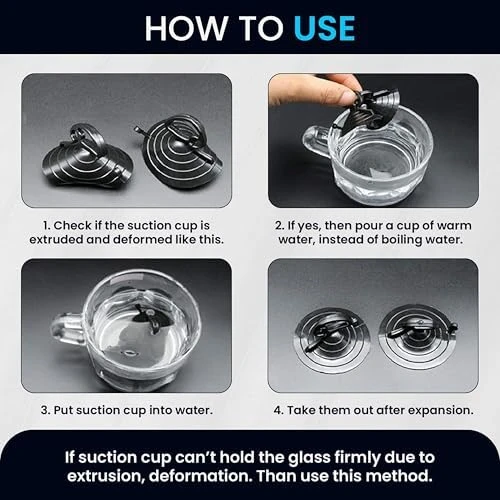 HOW TO USE

1. Check if the suction cup is extruded and deformed like this.

2. If yes, then pour a cup of warm water, instead of boiling water.

3. Put suction cup into water.

4. Take them out after expansion.

If suction cup can't hold the glass firmly due to extrusion, deformation. Than use this method.