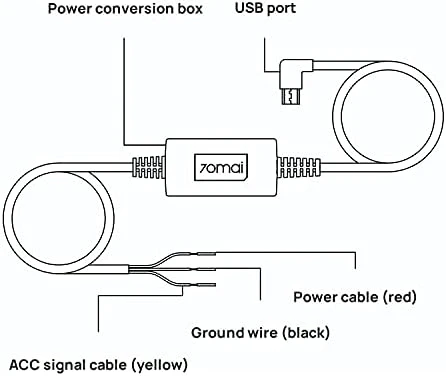 Power conversion box

USB port

70mai

Power cable (red)

Ground wire (black)

ACC signal cable (yellow)