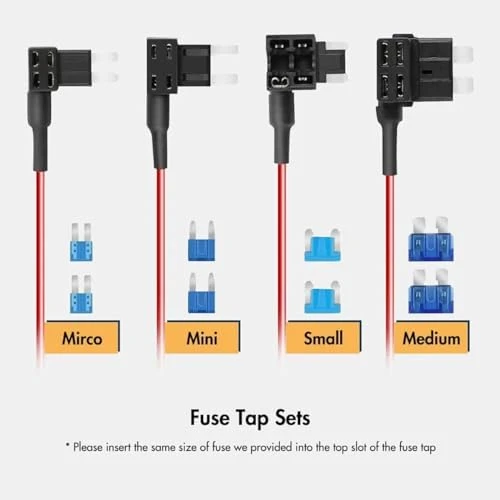 Mirco

Mini

Small

Medium

Fuse Tap Sets

* Please insert the same size of fuse we provided into the top slot of the fuse tap