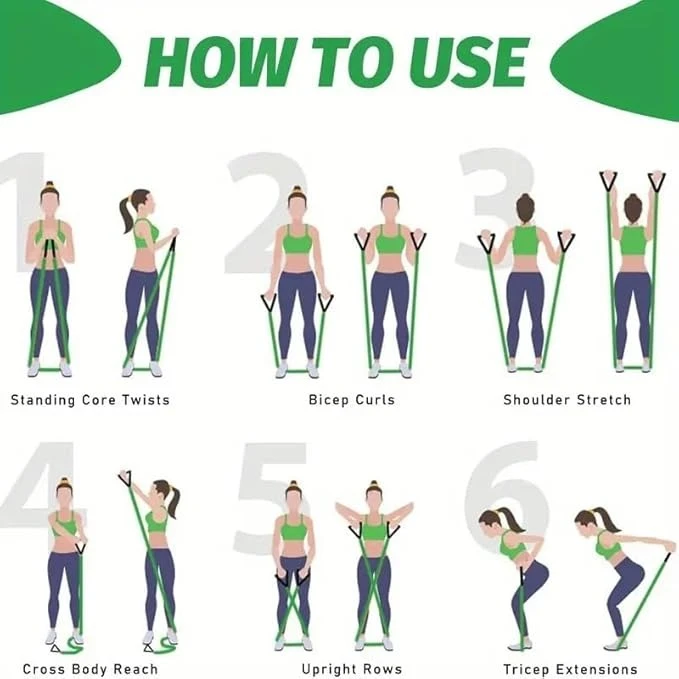 HOW TO USE

1

Standing Core Twists

2

Bicep Curls

3

Shoulder Stretch

4

Cross Body Reach

5

Upright Rows

6

Tricep Extensions