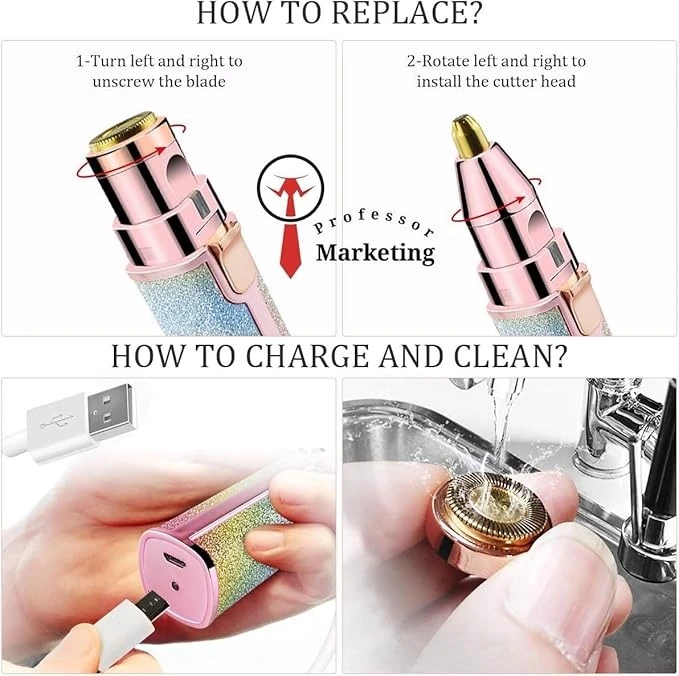 HOW TO REPLACE?

1-Turn left and right to unscrew the blade

2-Rotate left and right to install the cutter head

Professor
Marketing

HOW TO CHARGE AND CLEAN?